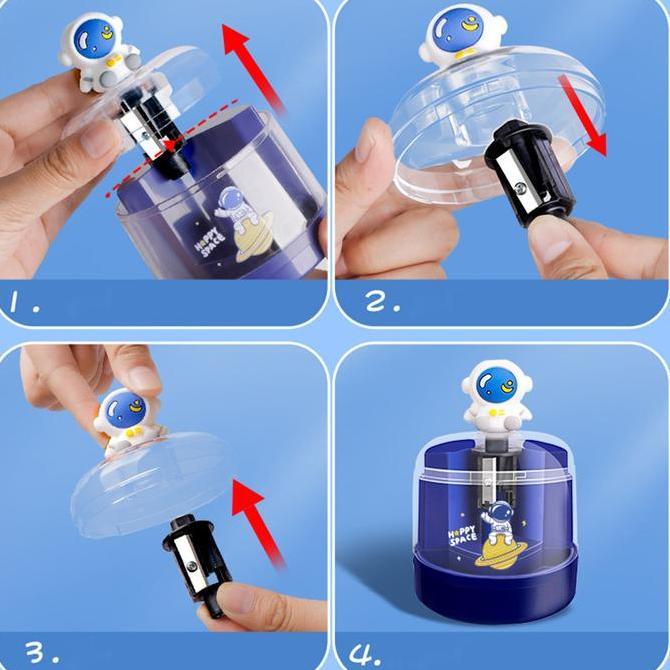 HAPPY SPACE

1.

2.

3.

HAPPY SPACE

4.