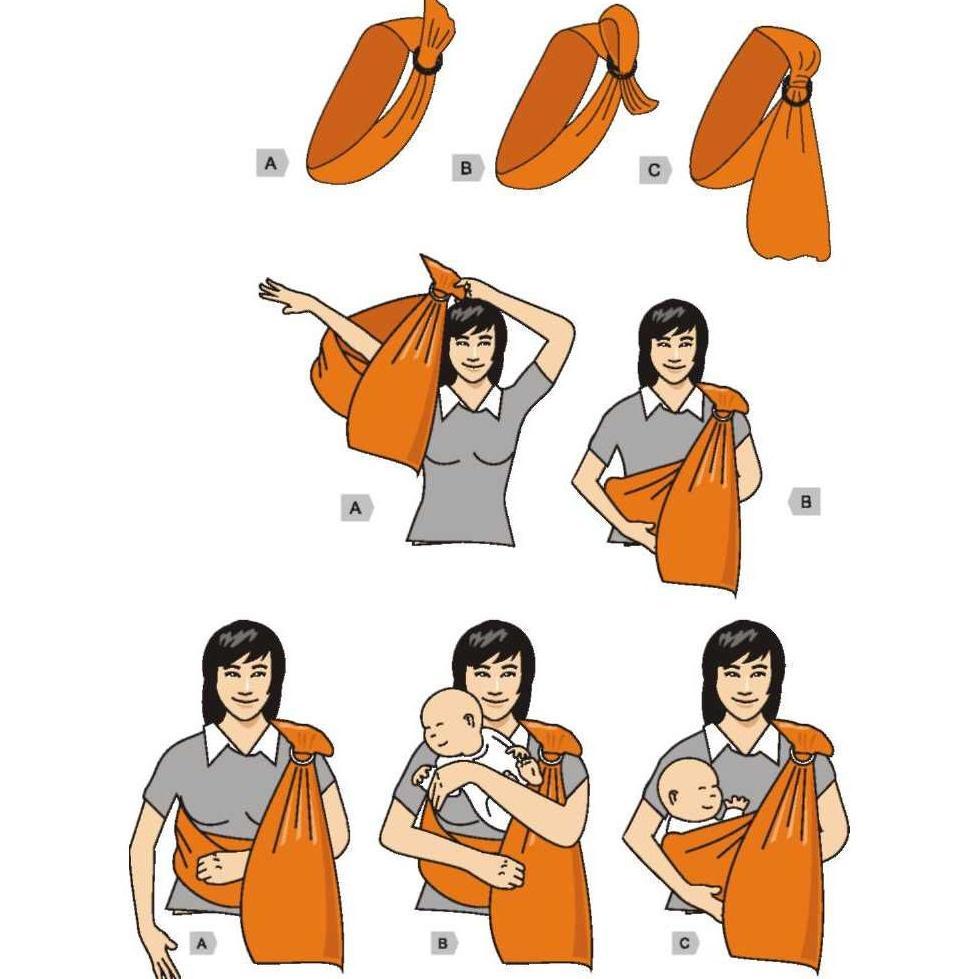 A
B
C
A
B
A
B
C