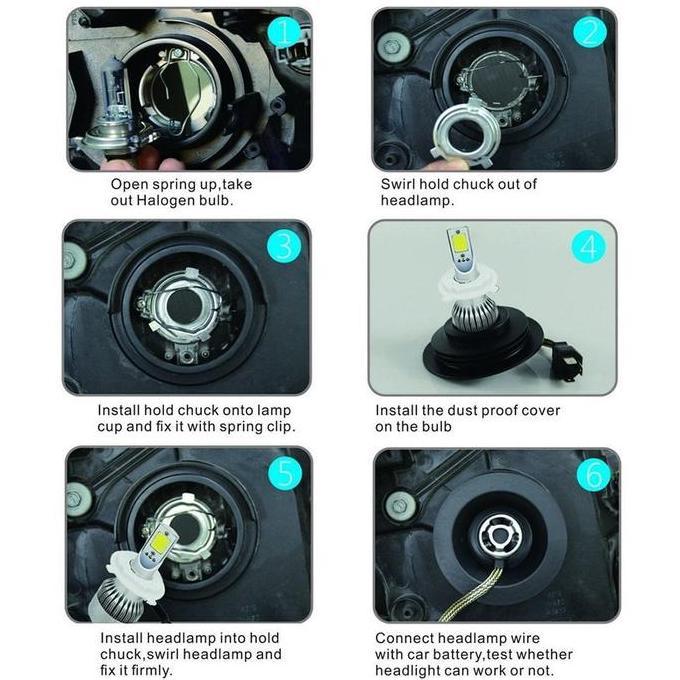 1

Open spring up,take out Halogen bulb.

2

Swirl hold chuck out of headlamp.

3

Install hold chuck onto lamp cup and fix it with spring clip.

4

Install the dust proof cover on the bulb

5

Install headlamp into hold chuck,swirl headlamp and fix it firmly.

6

Connect headlamp wire with car battery,test whether headlight can work or not.