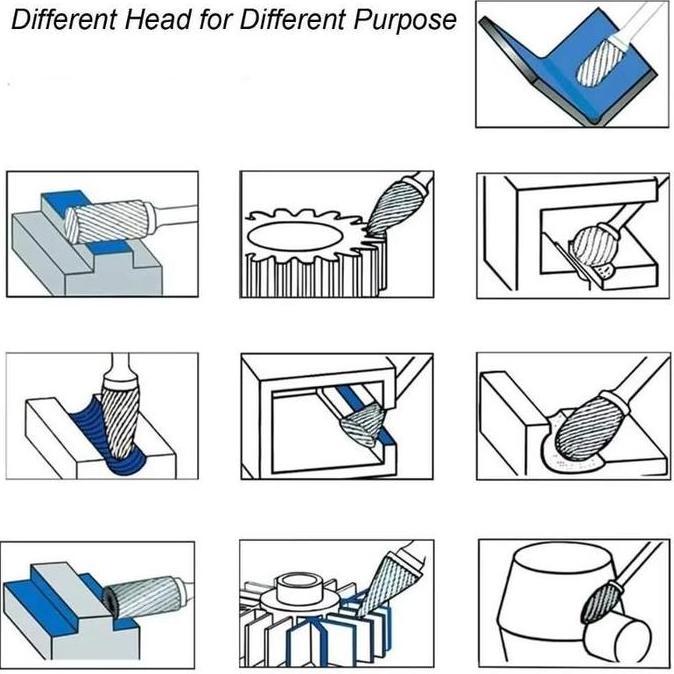 Different Head for Different Purpose