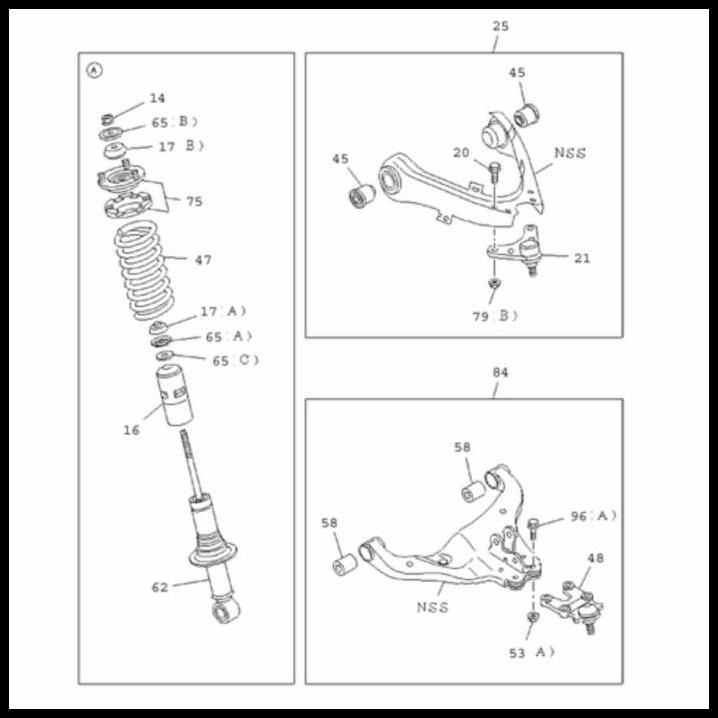 Ⓐ
14
65(B)
17(B)
75
47
17(A)
65(A)
65(C)
16
62

25
45
45
20
NSS
21
79(B)

84
58
58
96(A)
48
NSS
53(A)