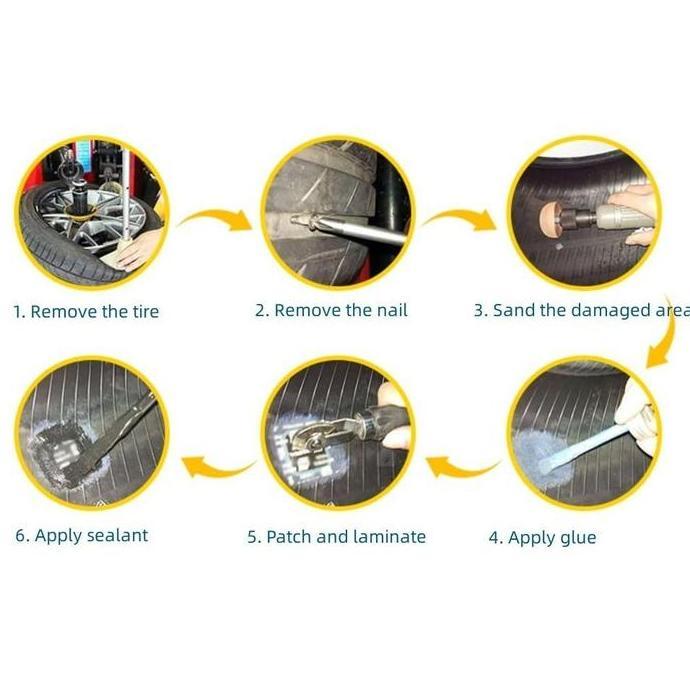 1. Remove the tire

2. Remove the nail

3. Sand the damaged area

4. Apply glue

5. Patch and laminate

6. Apply sealant