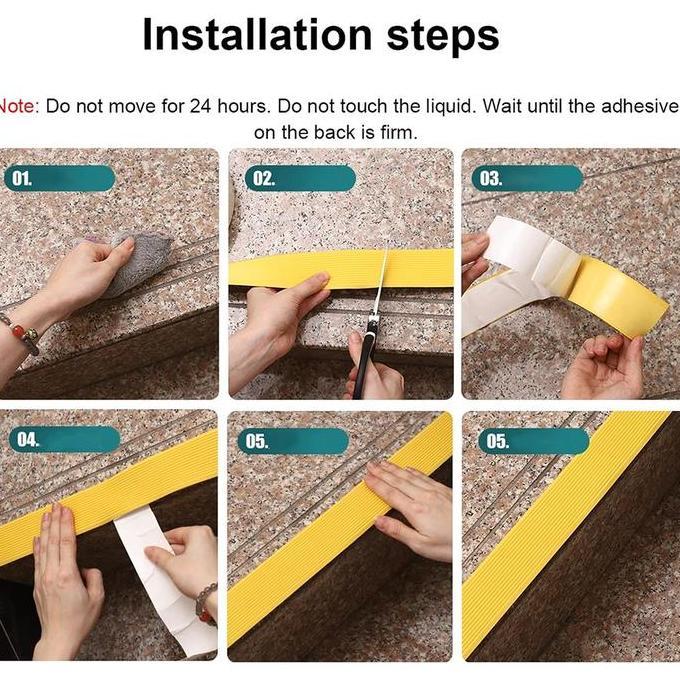 Installation steps

Note: Do not move for 24 hours. Do not touch the liquid. Wait until the adhesive on the back is firm.

01.

02.

03.

04.

05.

05.