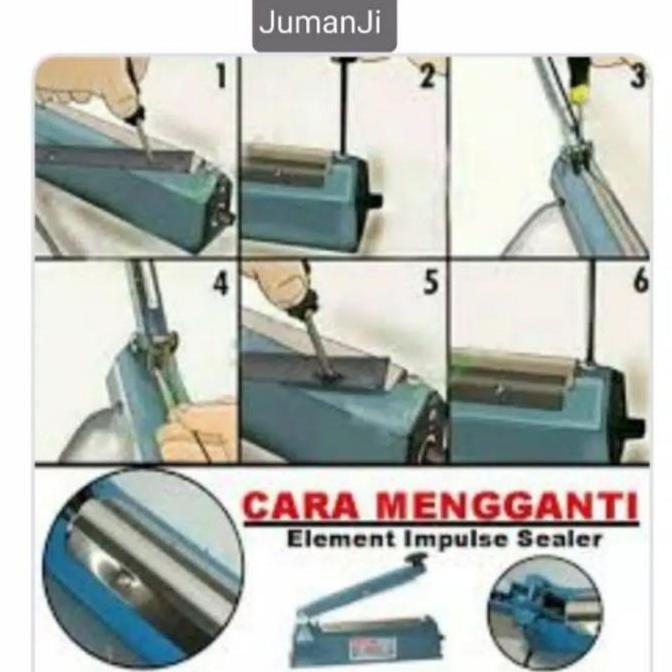 JumanJi

1

2

3

4

5

6

CARA MENGGANTI
Element Impulse Sealer