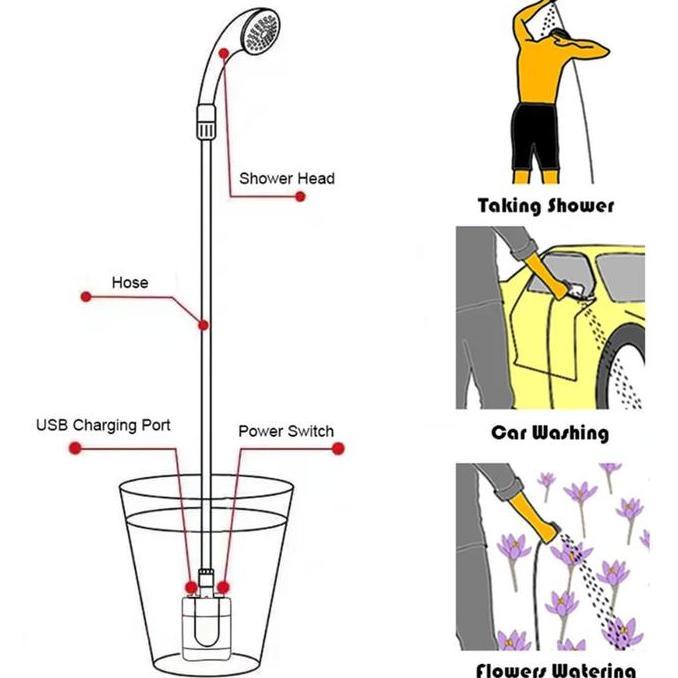 Shower Head

Hose

USB Charging Port

Power Switch

Taking Shower

Car Washing

Flowers Watering