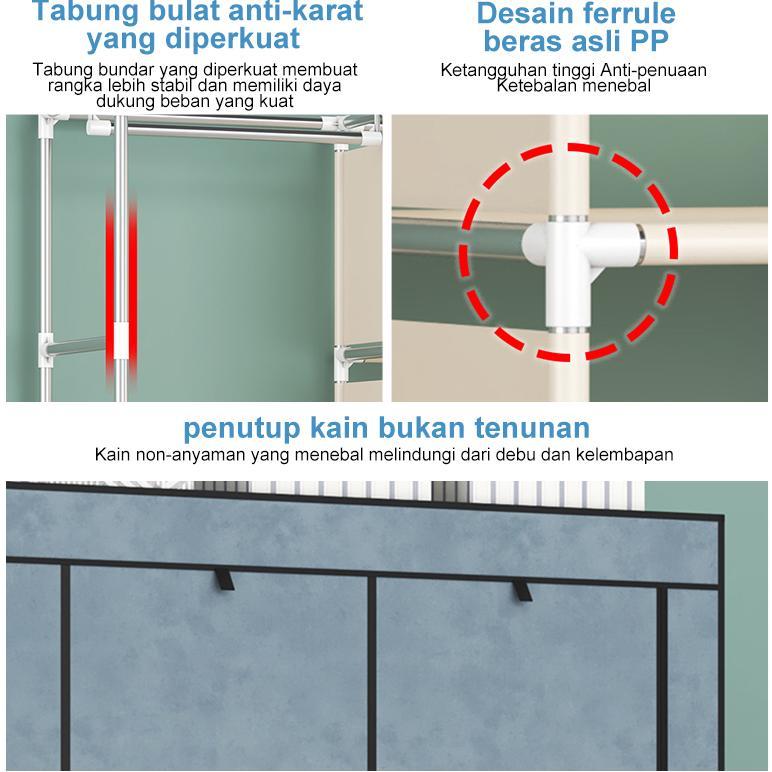 Tabung bulat anti-karat yang diperkuat

Tabung bundar yang diperkuat membuat rangka lebih stabil dan memiliki daya dukung beban yang kuat

Desain ferrule beras asli PP

Ketangguhan tinggi Anti-penuaan Ketebalan menebal

penutup kain bukan tenunan

Kain non-anyaman yang menebal melindungi dari debu dan kelembapan