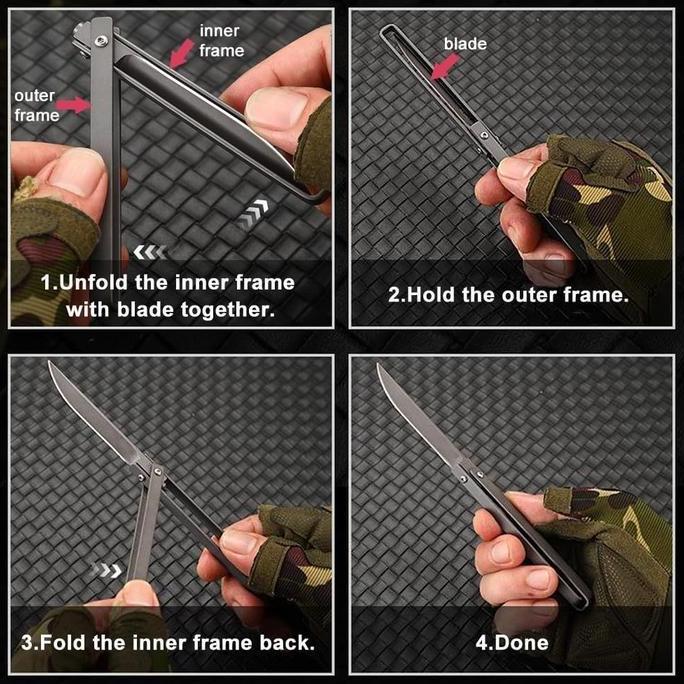 inner frame

outer frame

1.Unfold the inner frame with blade together.

blade

2.Hold the outer frame.

3.Fold the inner frame back.

4.Done