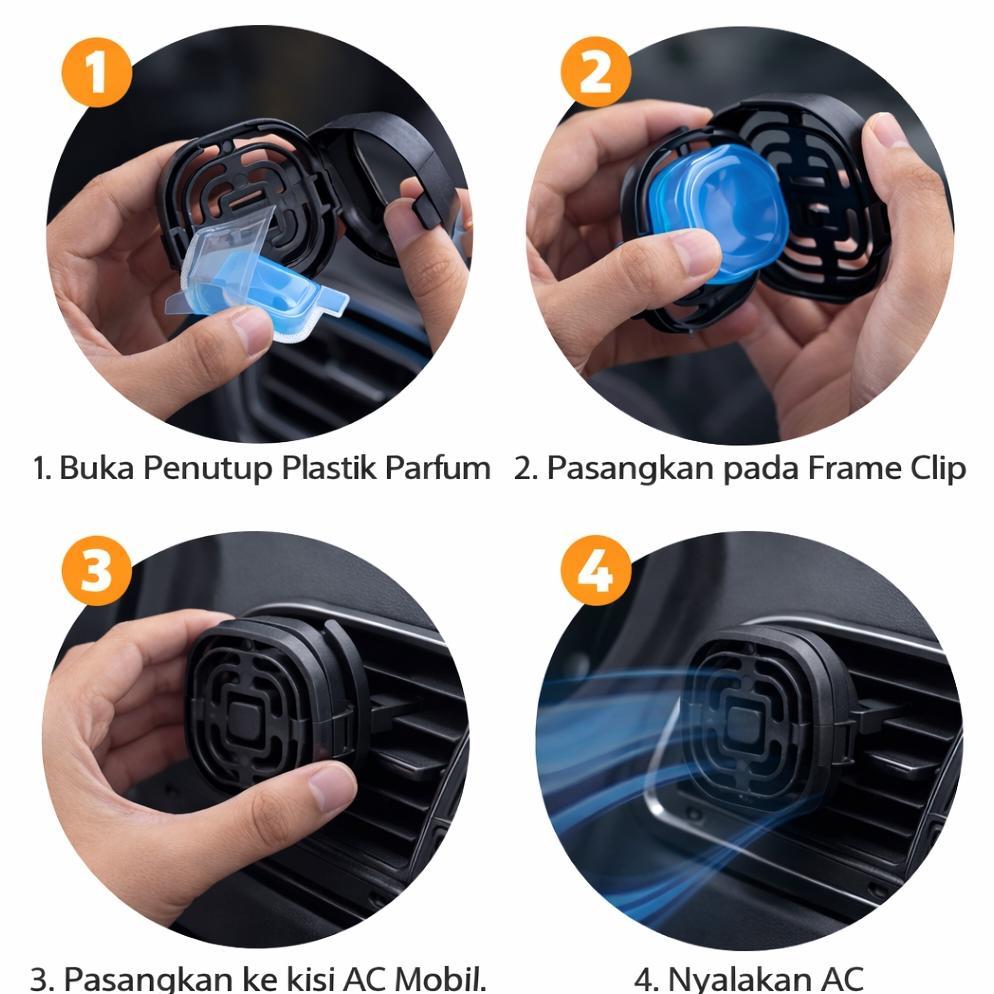 1

2

1. Buka Penutup Plastik Parfum

2. Pasangkan pada Frame Clip

3

4

3. Pasangkan ke kisi AC Mobil.

4. Nyalakan AC