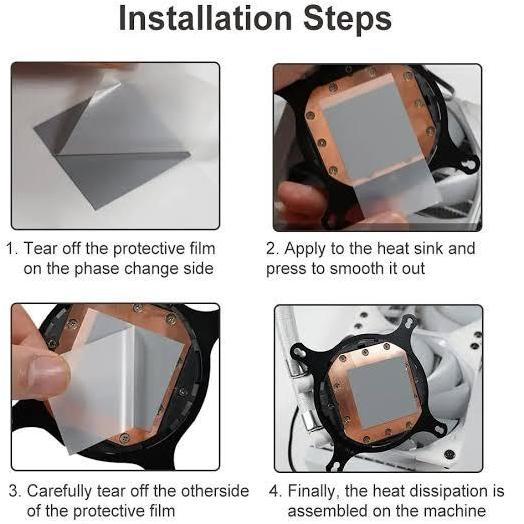 Installation Steps

1. Tear off the protective film on the phase change side

2. Apply to the heat sink and press to smooth it out

3. Carefully tear off the otherside of the protective film

4. Finally, the heat dissipation is assembled on the machine