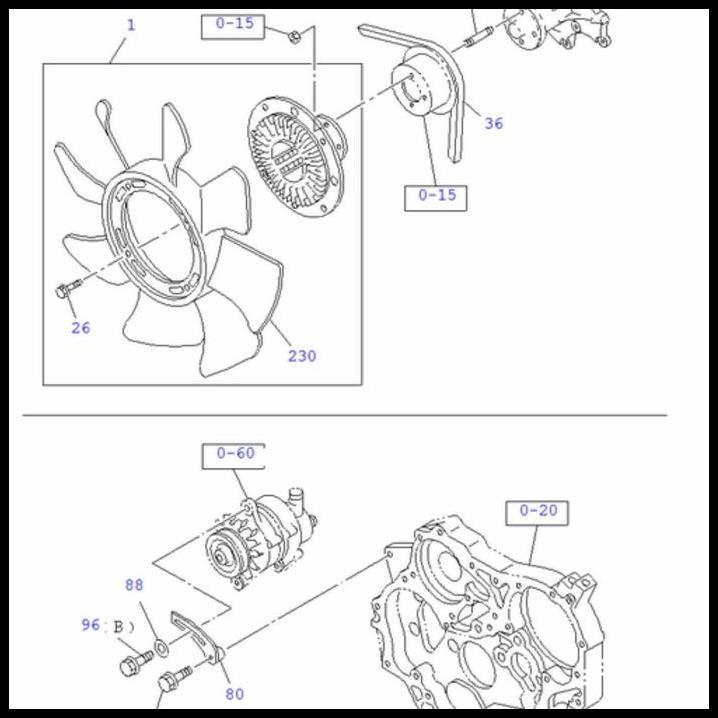 1
0-15
36
0-15
26
230
0-60
0-20
88
96(B)
80