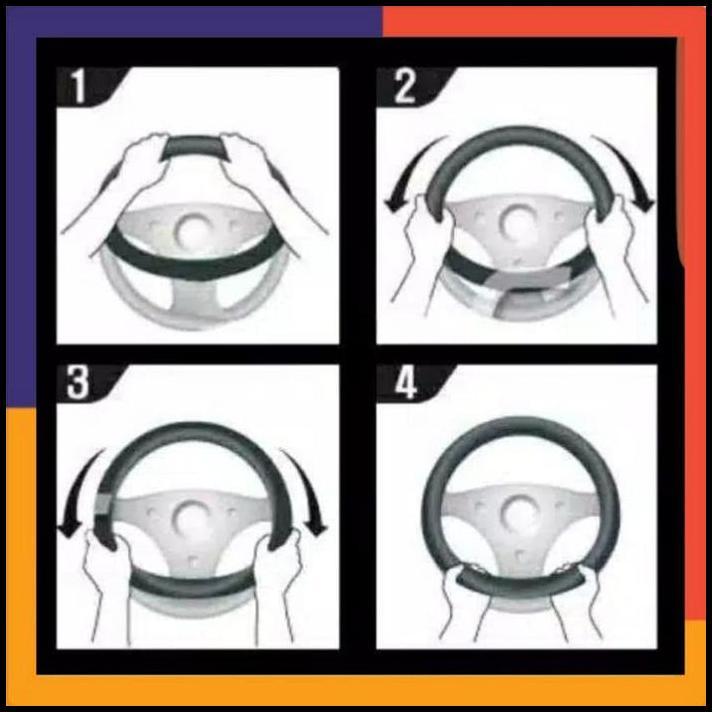 1

2

3

4