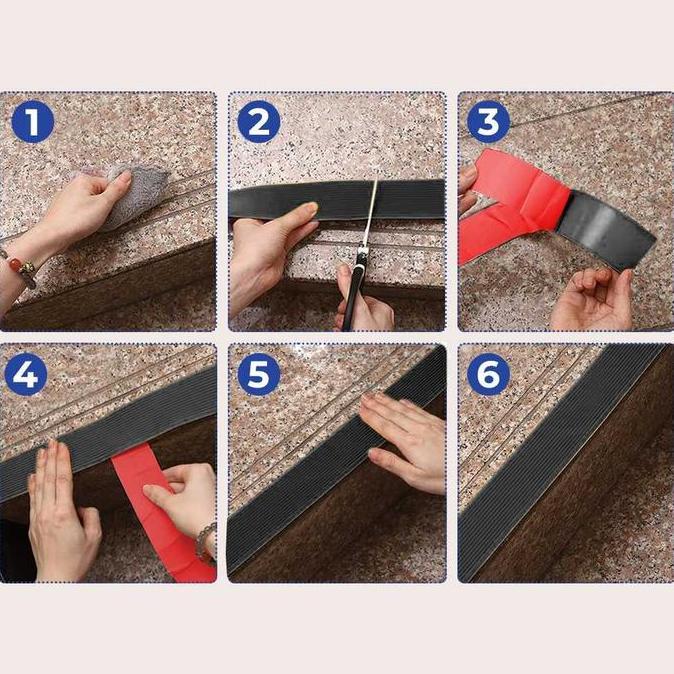 1

2

3

4

5

6