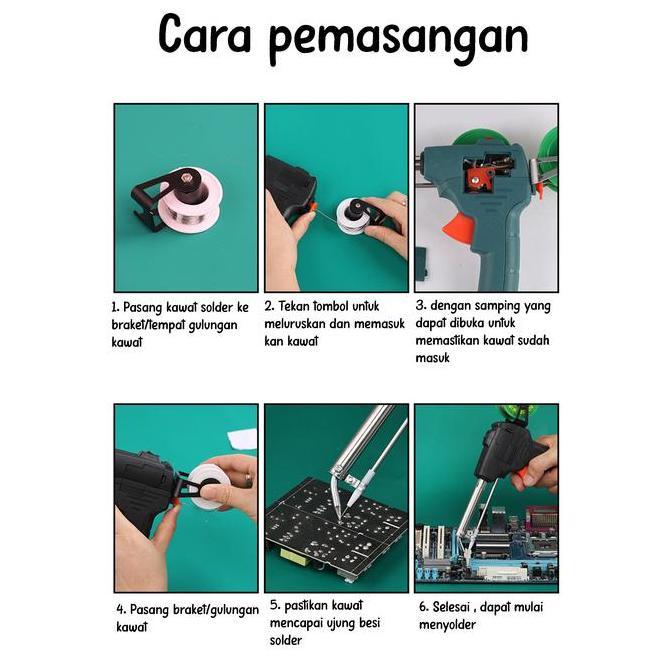 Cara pemasangan

1. Pasang kawat solder ke braket/tempat gulungan kawat

2. Tekan tombol untuk meluruskan dan memasuk kan kawat

3. dengan samping yang dapat dibuka untuk memastikan kawat sudah masuk

4. Pasang braket/gulungan kawat

5. pastikan kawat mencapai ujung besi solder

6. Selesai , dapat mulai menyolder