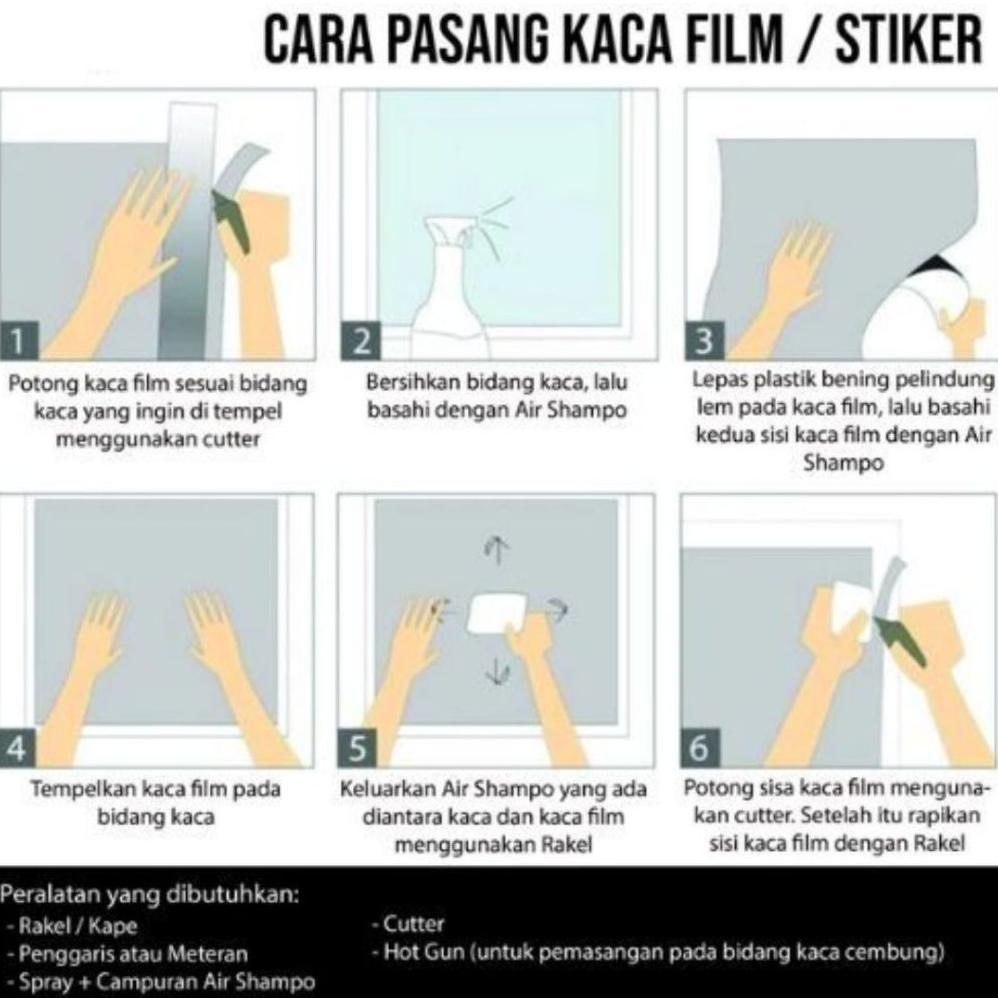 CARA PASANG KACA FILM / STIKER

1
Potong kaca film sesuai bidang kaca yang ingin di tempel menggunakan cutter

2
Bersihkan bidang kaca, lalu basahi dengan Air Shampo

3
Lepas plastik bening pelindung lem pada kaca film, lalu basahi kedua sisi kaca film dengan Air Shampo

4
Tempelkan kaca film pada bidang kaca

5
Keluarkan Air Shampo yang ada diantara kaca dan kaca film menggunakan Rakel

6
Potong sisa kaca film menggunakan cutter. Setelah itu rapikan sisi kaca film dengan Rakel

Peralatan yang dibutuhkan:
- Rakel / Kape
- Penggaris atau Meteran
- Spray + Campuran Air Shampo
- Cutter
- Hot Gun (untuk pemasangan pada bidang kaca cembung)