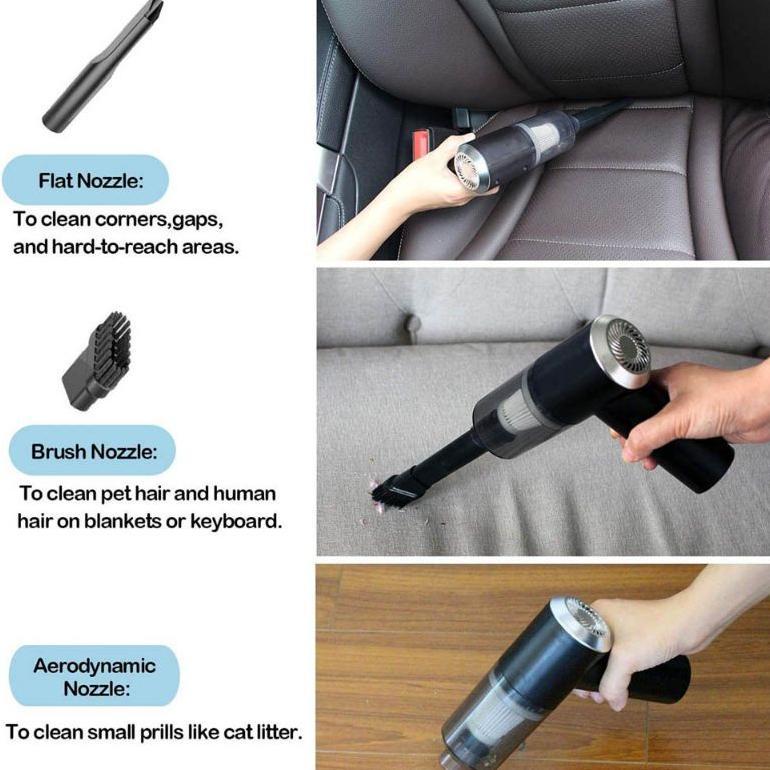 Flat Nozzle:

To clean corners,gaps, and hard-to-reach areas.

Brush Nozzle:

To clean pet hair and human hair on blankets or keyboard.

Aerodynamic Nozzle:

To clean small prills like cat litter.