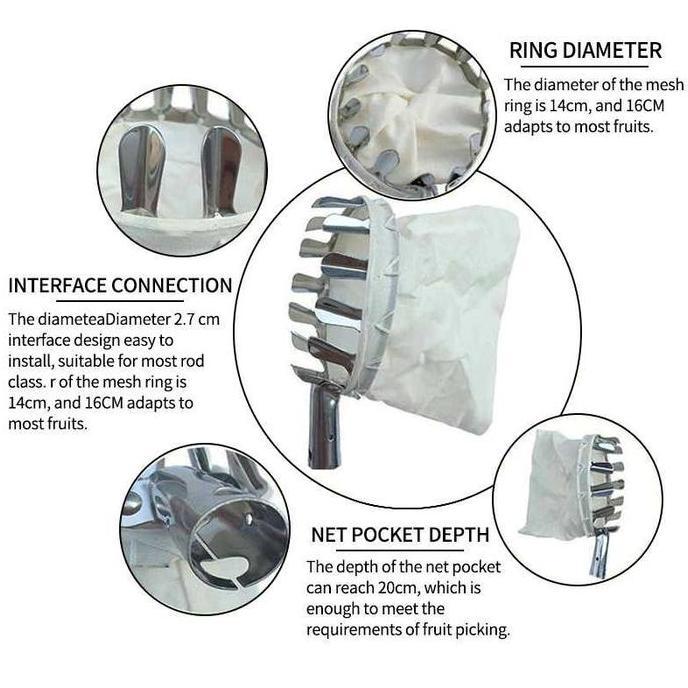 RING DIAMETER

The diameter of the mesh ring is 14cm, and 16CM adapts to most fruits.

INTERFACE CONNECTION

The diameteaDiameter 2.7 cm interface design easy to install, suitable for most rod class. r of the mesh ring is 14cm, and 16CM adapts to most fruits.

NET POCKET DEPTH

The depth of the net pocket can reach 20cm, which is enough to meet the requirements of fruit picking.