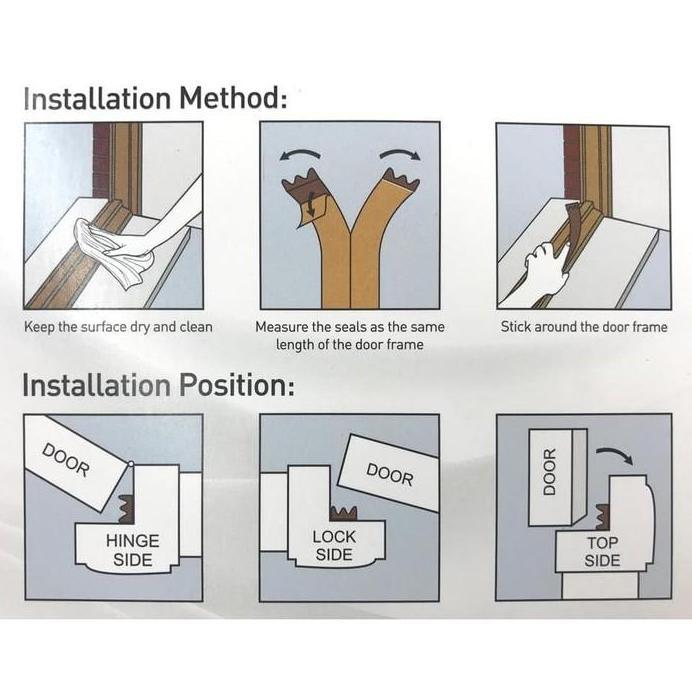 Installation Method:

Keep the surface dry and clean

Measure the seals as the same length of the door frame

Stick around the door frame

Installation Position:

DOOR

HINGE SIDE

DOOR

LOCK SIDE

DOOR

TOP SIDE