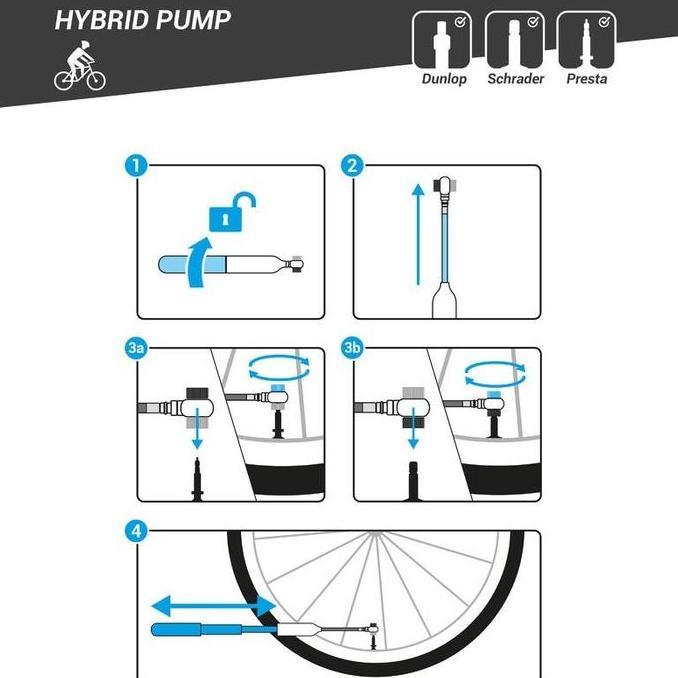 HYBRID PUMP

Dunlop
Schrader
Presta

1

2

3a

3b

4