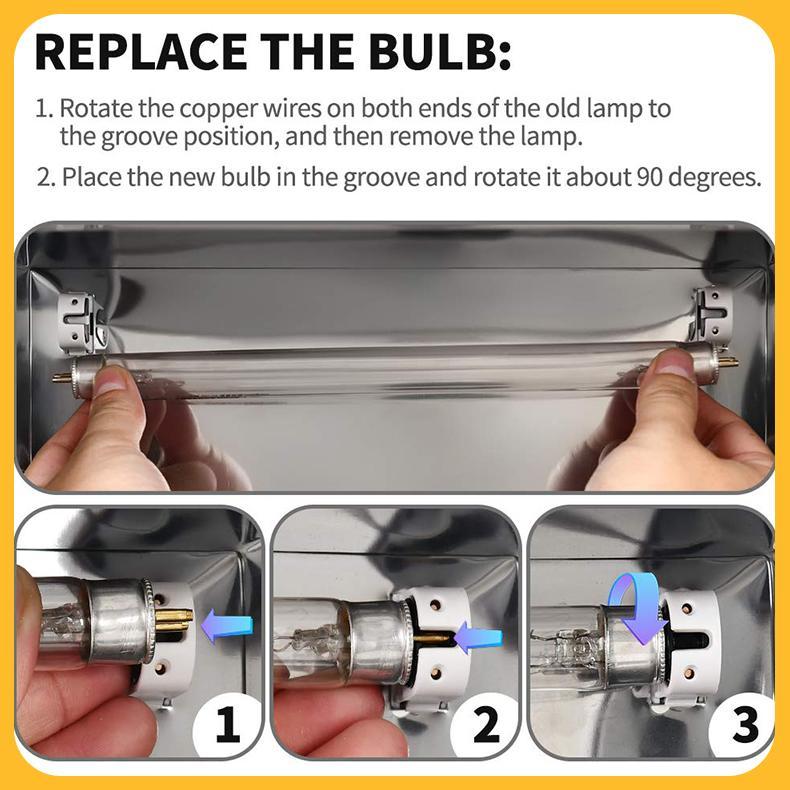 REPLACE THE BULB:

1. Rotate the copper wires on both ends of the old lamp to the groove position, and then remove the lamp.

2. Place the new bulb in the groove and rotate it about 90 degrees.

1

2

3