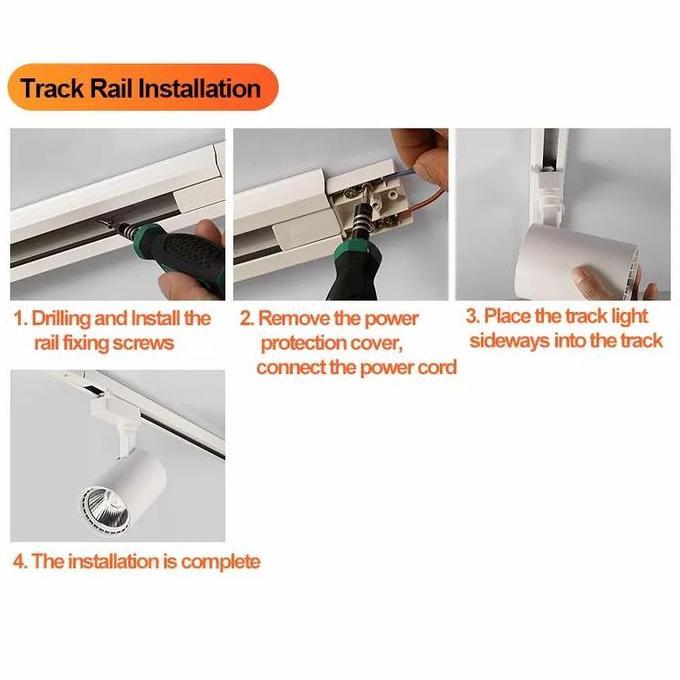 Track Rail Installation

1. Drilling and Install the rail fixing screws

2. Remove the power protection cover, connect the power cord

3. Place the track light sideways into the track

4. The installation is complete