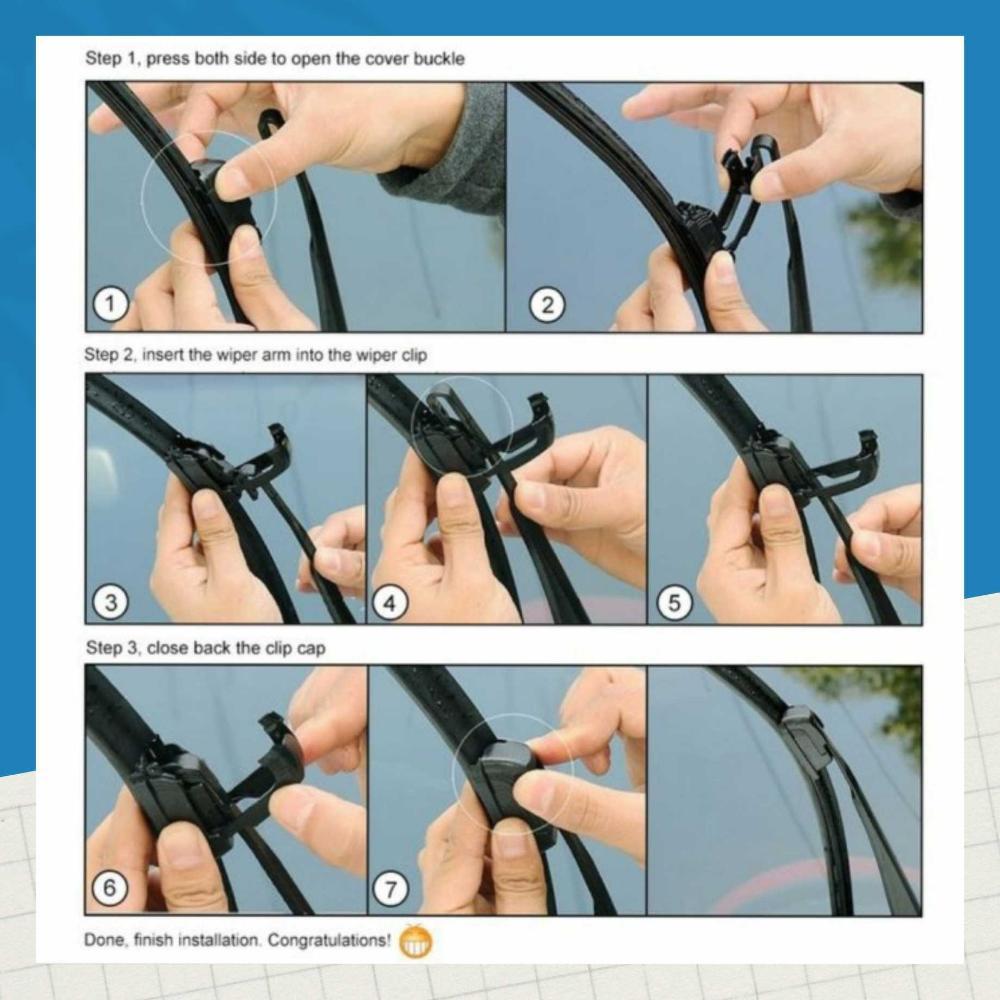 Step 1, press both side to open the cover buckle

1

2

Step 2, insert the wiper arm into the wiper clip

3

4

5

Step 3, close back the clip cap

6

7

Done, finish installation. Congratulations!