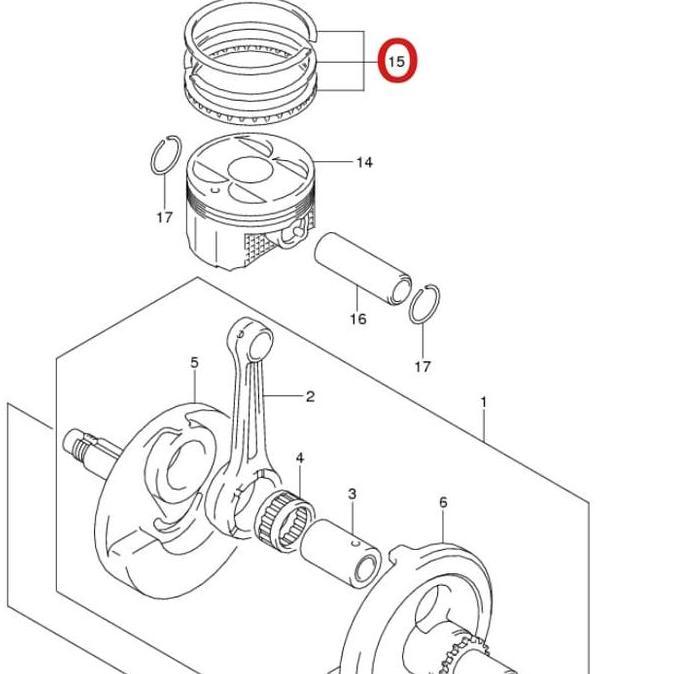 15
14
17
16
17
5
2
1
4
3
6