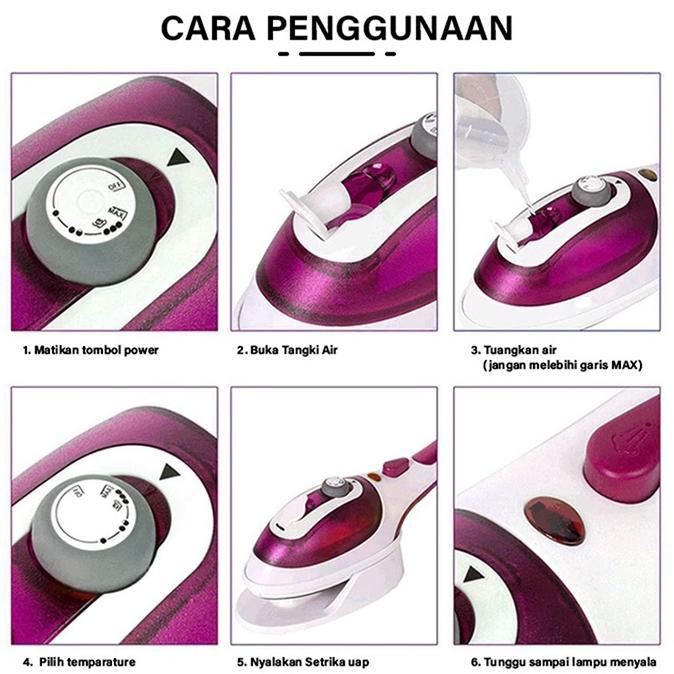 CARA PENGGUNAAN

OFF
MAX

1. Matikan tombol power

2. Buka Tangki Air

3. Tuangkan air
(jangan melebihi garis MAX)

OFF
MAX

4. Pilih temparature

5. Nyalakan Setrika uap

6. Tunggu sampai lampu menyala