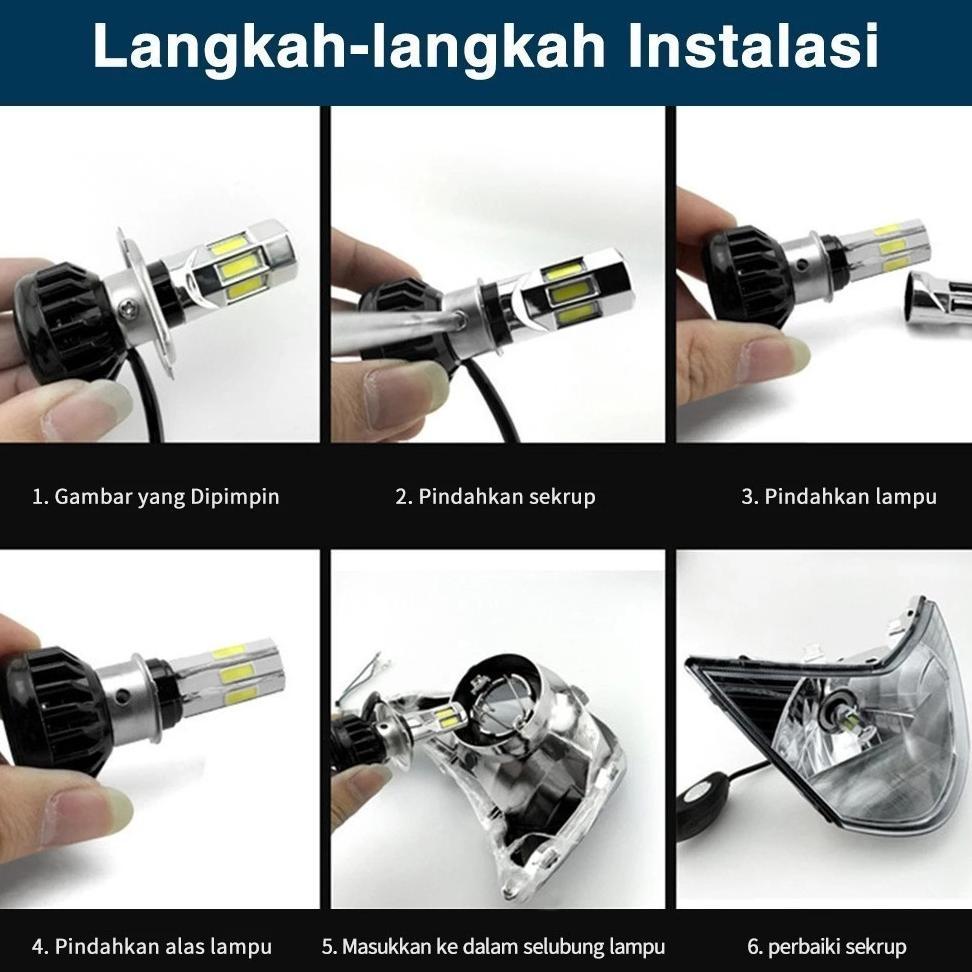 Langkah-langkah Instalasi

1. Gambar yang Dipimpin

2. Pindahkan sekrup

3. Pindahkan lampu

4. Pindahkan alas lampu

5. Masukkan ke dalam selubung lampu

6. perbaiki sekrup