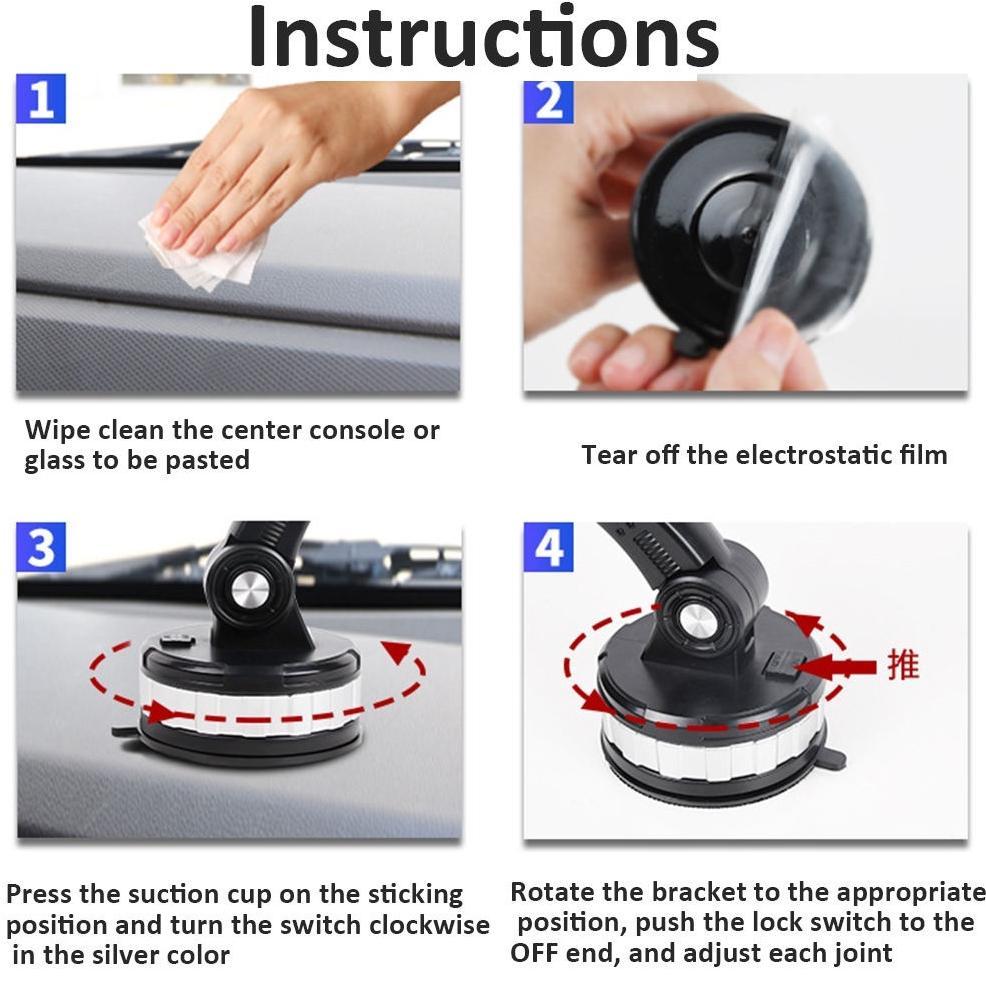 Instructions

1

Wipe clean the center console or glass to be pasted

2

Tear off the electrostatic film

3

Press the suction cup on the sticking position and turn the switch clockwise in the silver color

4

推

Rotate the bracket to the appropriate position, push the lock switch to the OFF end, and adjust each joint