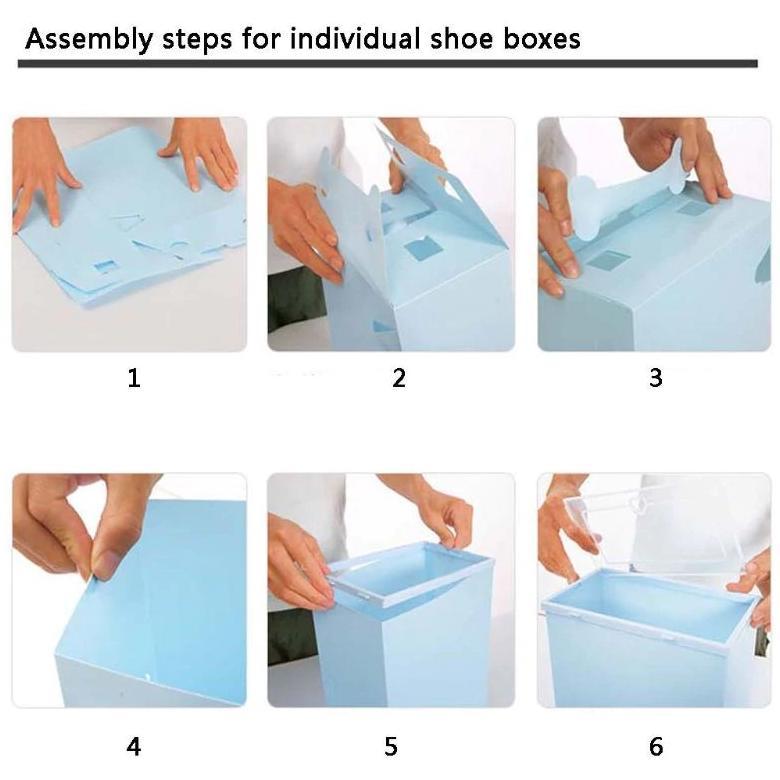 Assembly steps for individual shoe boxes

1

2

3

4

5

6