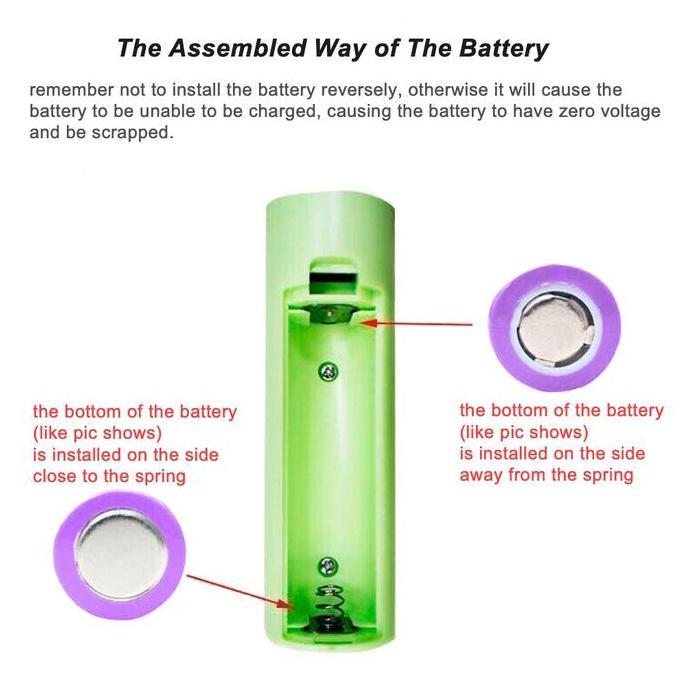 The Assembled Way of The Battery

remember not to install the battery reversely, otherwise it will cause the battery to be unable to be charged, causing the battery to have zero voltage and be scrapped.

the bottom of the battery (like pic shows) is installed on the side close to the spring

the bottom of the battery (like pic shows) is installed on the side away from the spring