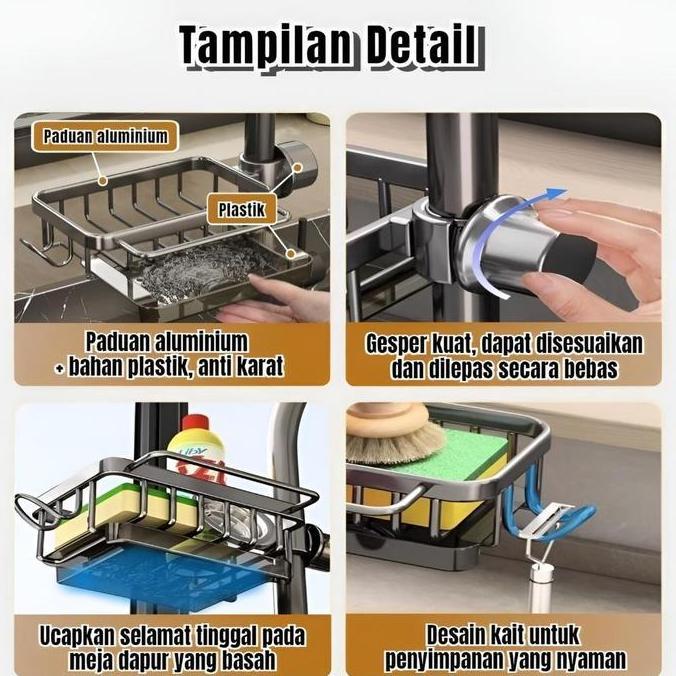 Tampilan Detail

Paduan aluminium

Plastik

Paduan aluminium + bahan plastik, anti karat

Gesper kuat, dapat disesuaikan dan dilepas secara bebas

Ucapkan selamat tinggal pada meja dapur yang basah

Desain kait untuk penyimpanan yang nyaman