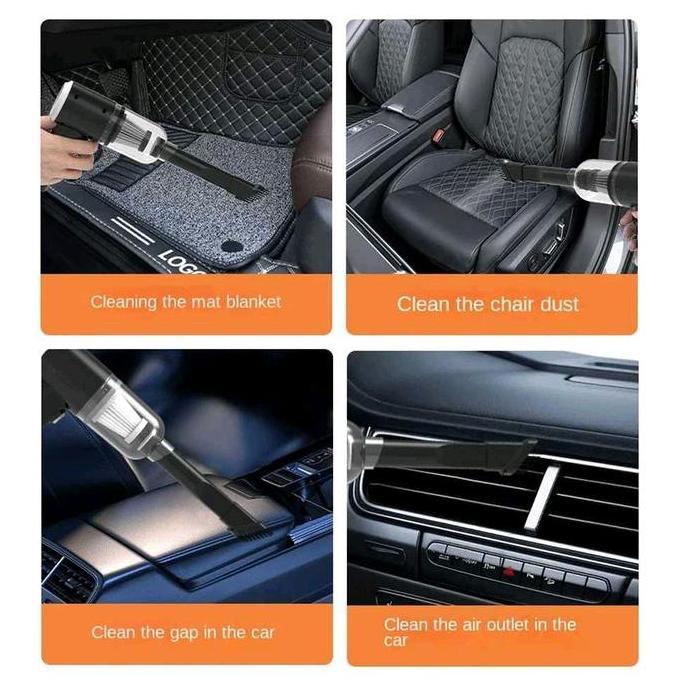 LOGO

Cleaning the mat blanket

Clean the chair dust

Clean the gap in the car

Clean the air outlet in the car