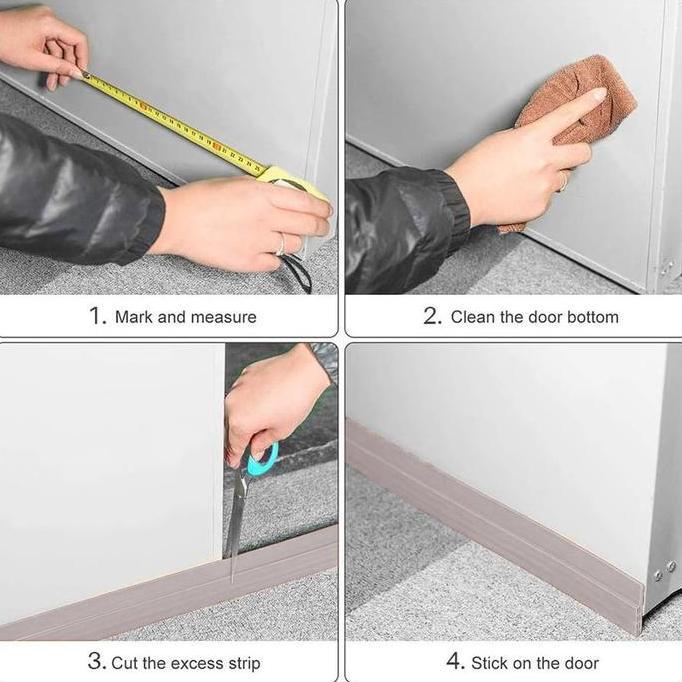 1. Mark and measure

2. Clean the door bottom

3. Cut the excess strip

4. Stick on the door