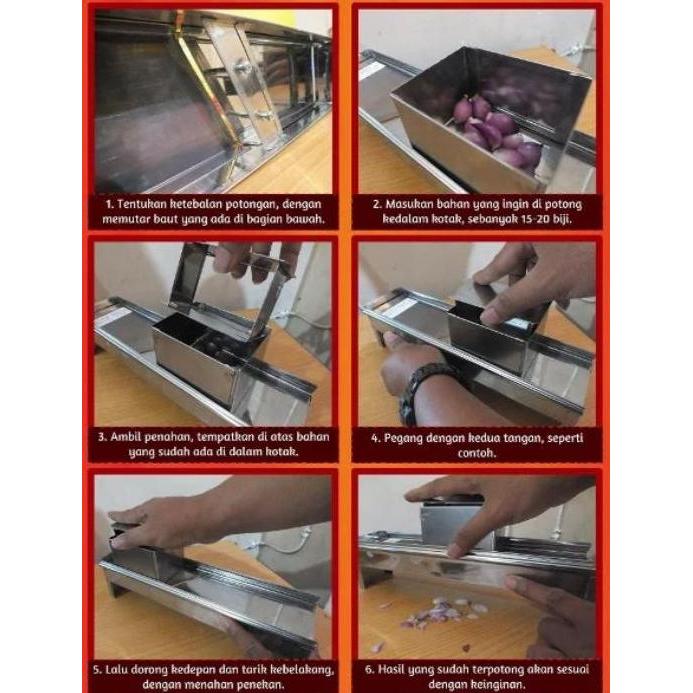 1. Tentukan ketebalan potongan, dengan memutar baut yang ada di bagian bawah.

2. Masukan bahan yang ingin di potong kedalam kotak, sebanyak 15-20 biji.

3. Ambil penahan, tempatkan di atas bahan yang sudah ada di dalam kotak.

4. Pegang dengan kedua tangan, seperti contoh.

5. Lalu dorong kedepan dan tarik kebelakang, dengan menahan penekan.

6. Hasil yang sudah terpotong akan sesuai dengan keinginan.