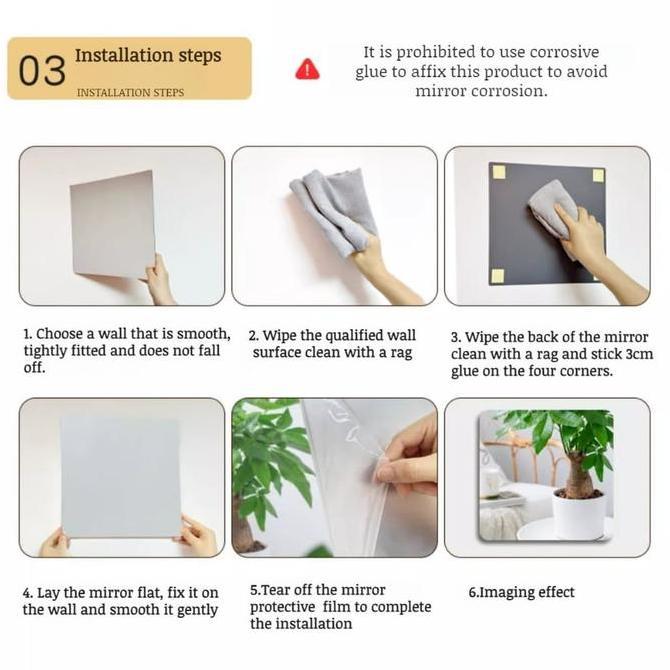 03 Installation steps
INSTALLATION STEPS

It is prohibited to use corrosive glue to affix this product to avoid mirror corrosion.

1. Choose a wall that is smooth, tightly fitted and does not fall off.

2. Wipe the qualified wall surface clean with a rag

3. Wipe the back of the mirror clean with a rag and stick 3cm glue on the four corners.

4. Lay the mirror flat, fix it on the wall and smooth it gently

5.Tear off the mirror protective film to complete the installation

6.Imaging effect