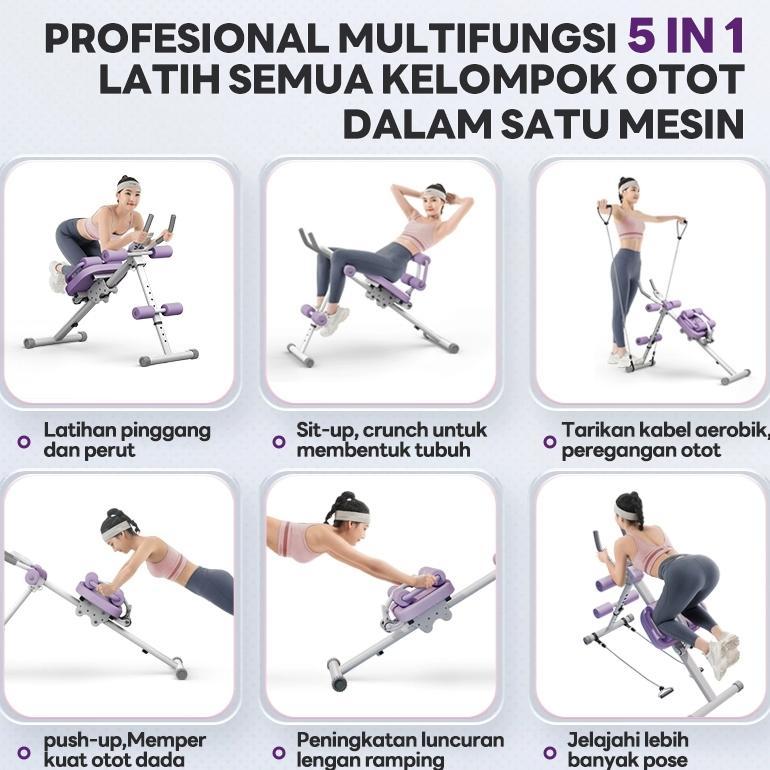 PROFESIONAL MULTIFUNGSI 5 IN 1
LATIH SEMUA KELOMPOK OTOT
DALAM SATU MESIN

Latihan pinggang dan perut

Sit-up, crunch untuk membentuk tubuh

Tarikan kabel aerobik, peregangan otot

push-up,Memper kuat otot dada

Peningkatan luncuran lengan ramping

Jelajahi lebih banyak pose