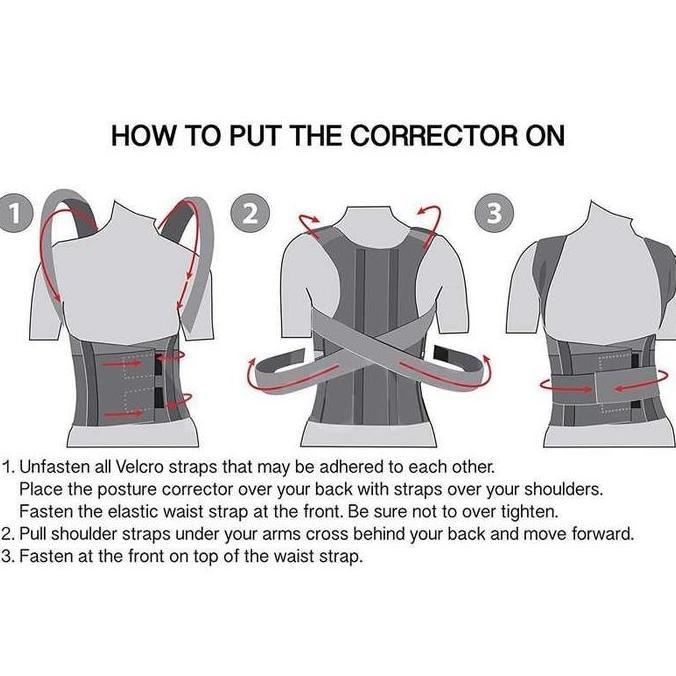 HOW TO PUT THE CORRECTOR ON

1

2

3

1. Unfasten all Velcro straps that may be adhered to each other. Place the posture corrector over your back with straps over your shoulders. Fasten the elastic waist strap at the front. Be sure not to over tighten.
2. Pull shoulder straps under your arms cross behind your back and move forward.
3. Fasten at the front on top of the waist strap.