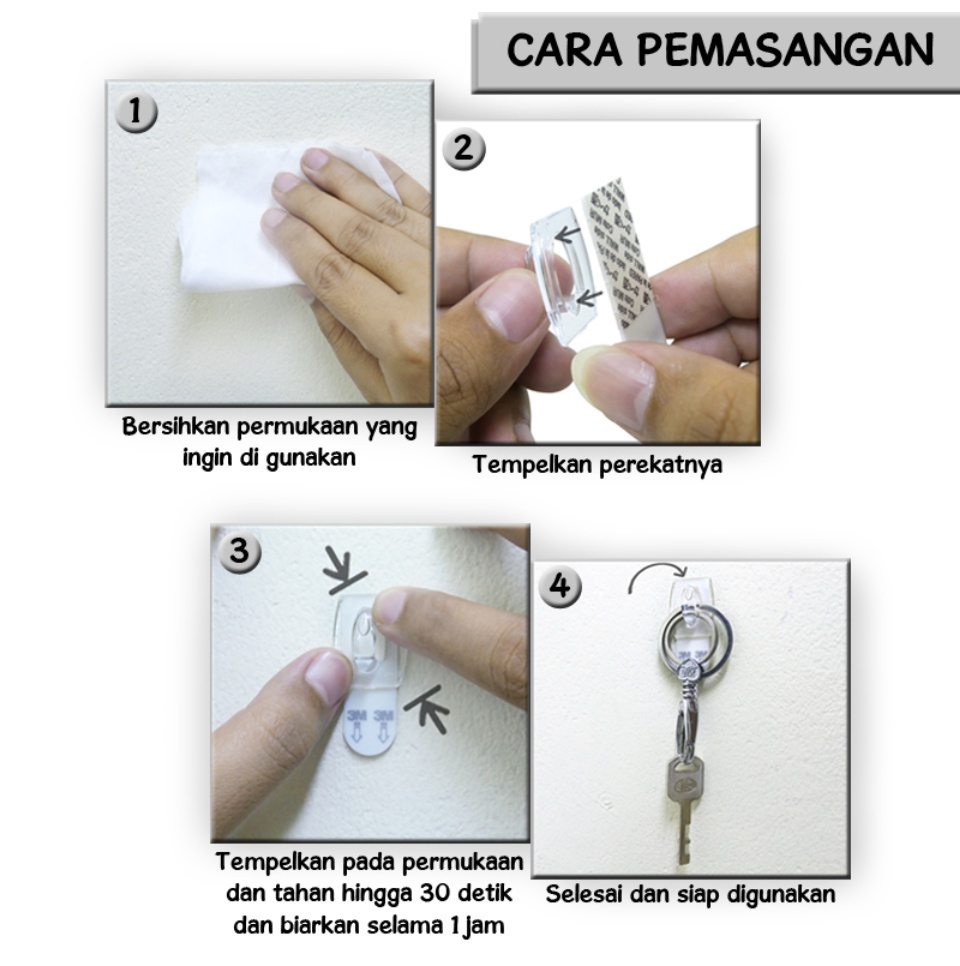 CARA PEMASANGAN

1

Bersihkan permukaan yang ingin di gunakan

2

Tempelkan perekatnya

3

3M 3M

Tempelkan pada permukaan dan tahan hingga 30 detik dan biarkan selama 1 jam

4

Selesai dan siap digunakan