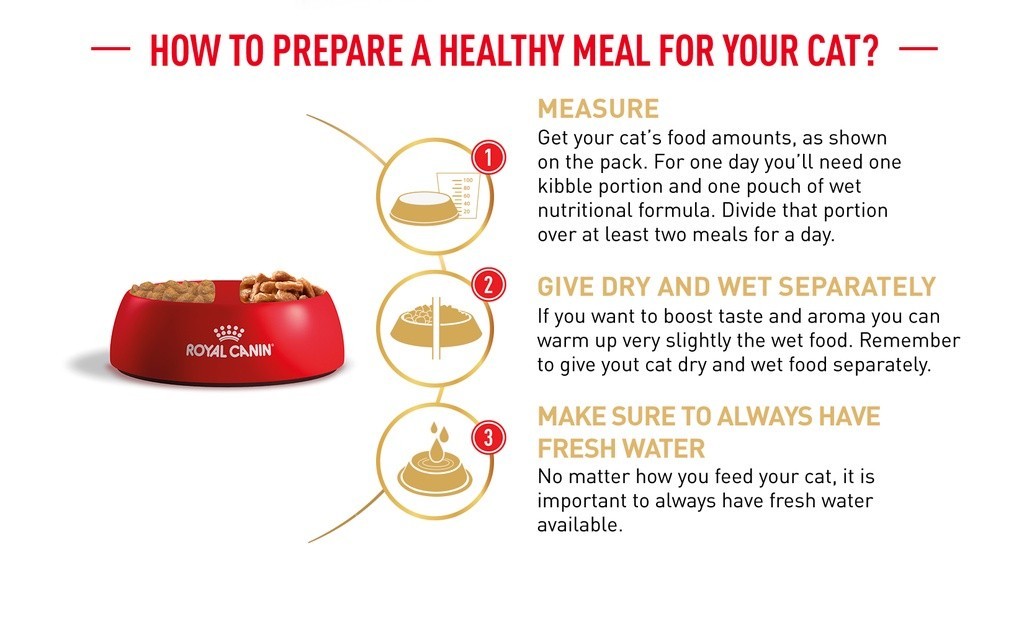 HOW TO PREPARE A HEALTHY MEAL FOR YOUR CAT?

ROYAL CANIN

1

100
80
60
40
20

MEASURE
Get your cat's food amounts, as shown on the pack. For one day you'll need one kibble portion and one pouch of wet nutritional formula. Divide that portion over at least two meals for a day.

2

GIVE DRY AND WET SEPARATELY
If you want to boost taste and aroma you can warm up very slightly the wet food. Remember to give yout cat dry and wet food separately.

3

MAKE SURE TO ALWAYS HAVE FRESH WATER
No matter how you feed your cat, it is important to always have fresh water available.