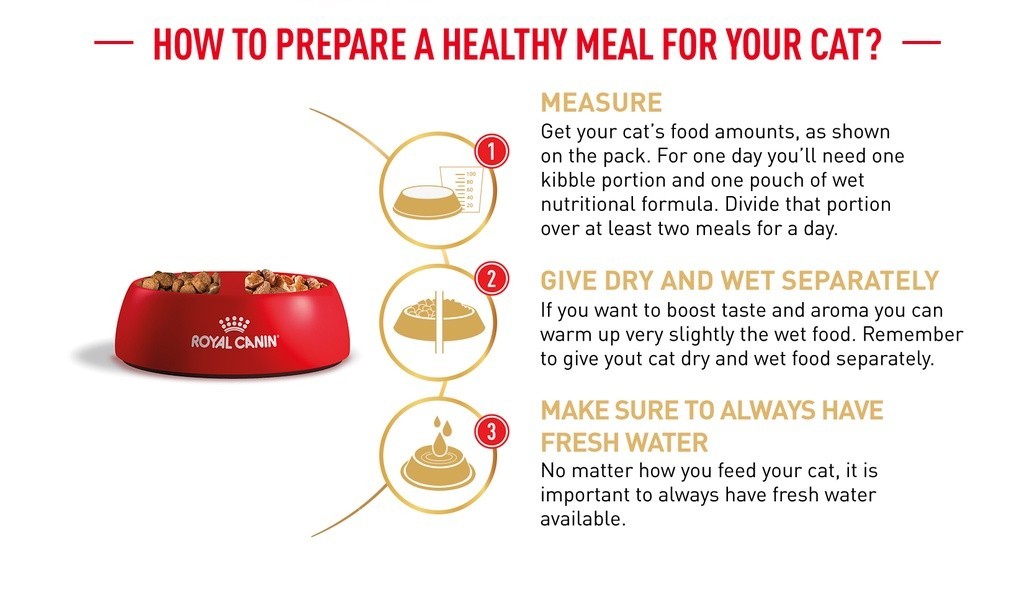 — HOW TO PREPARE A HEALTHY MEAL FOR YOUR CAT? —

ROYAL CANIN

1

100
80
60
40
20

MEASURE
Get your cat's food amounts, as shown on the pack. For one day you'll need one kibble portion and one pouch of wet nutritional formula. Divide that portion over at least two meals for a day.

2

GIVE DRY AND WET SEPARATELY
If you want to boost taste and aroma you can warm up very slightly the wet food. Remember to give yout cat dry and wet food separately.

3

MAKE SURE TO ALWAYS HAVE FRESH WATER
No matter how you feed your cat, it is important to always have fresh water available.