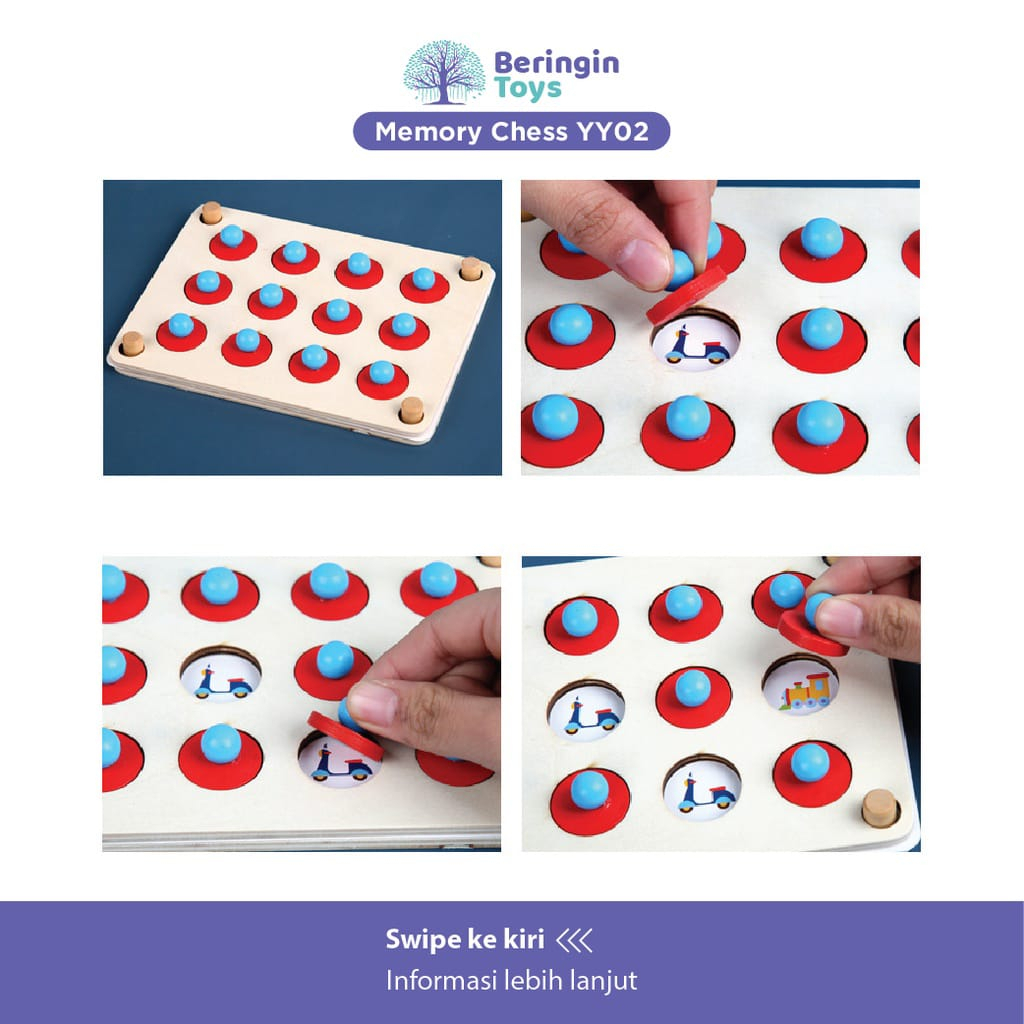 Beringin Toys

Memory Chess YY02

Swipe ke kiri <<<

Informasi lebih lanjut