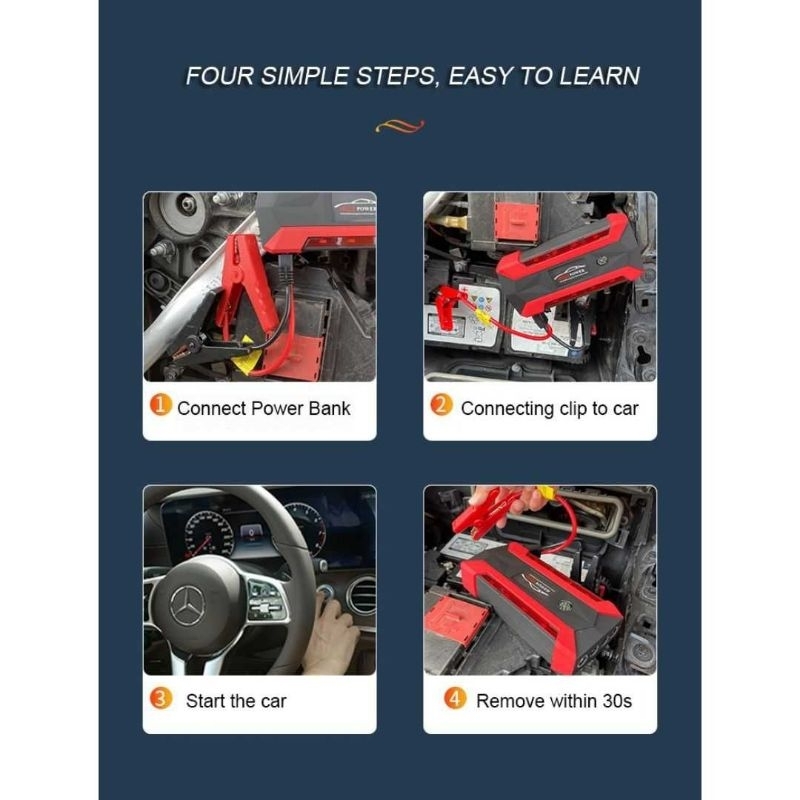 FOUR SIMPLE STEPS, EASY TO LEARN

1 Connect Power Bank

2 Connecting clip to car

3 Start the car

4 Remove within 30s