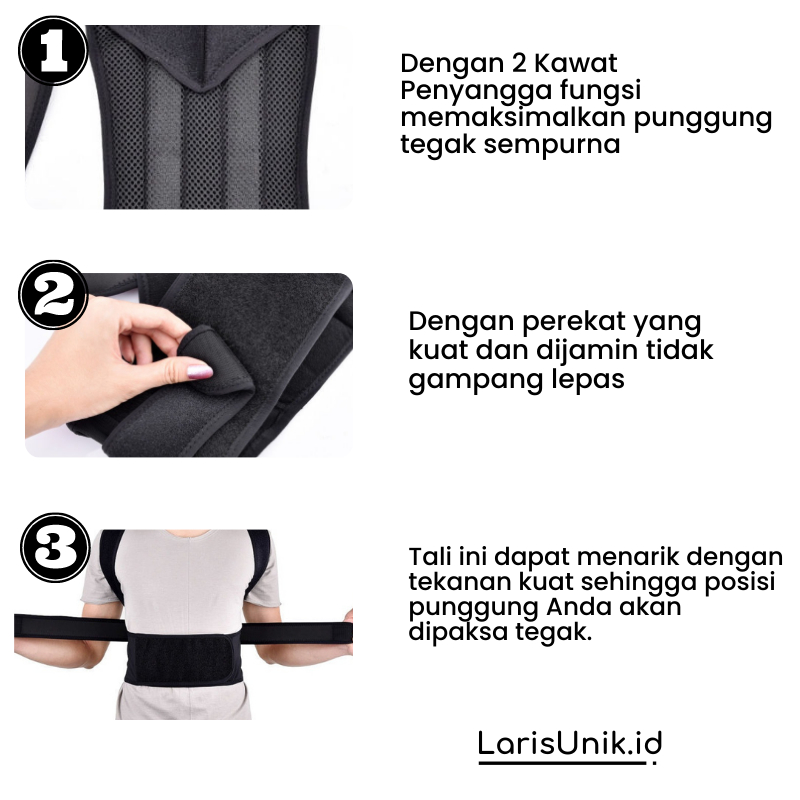 1

Dengan 2 Kawat Penyangga fungsi memaksimalkan punggung tegak sempurna

2

Dengan perekat yang kuat dan dijamin tidak gampang lepas

3

Tali ini dapat menarik dengan tekanan kuat sehingga posisi punggung Anda akan dipaksa tegak.

LarisUnik.id