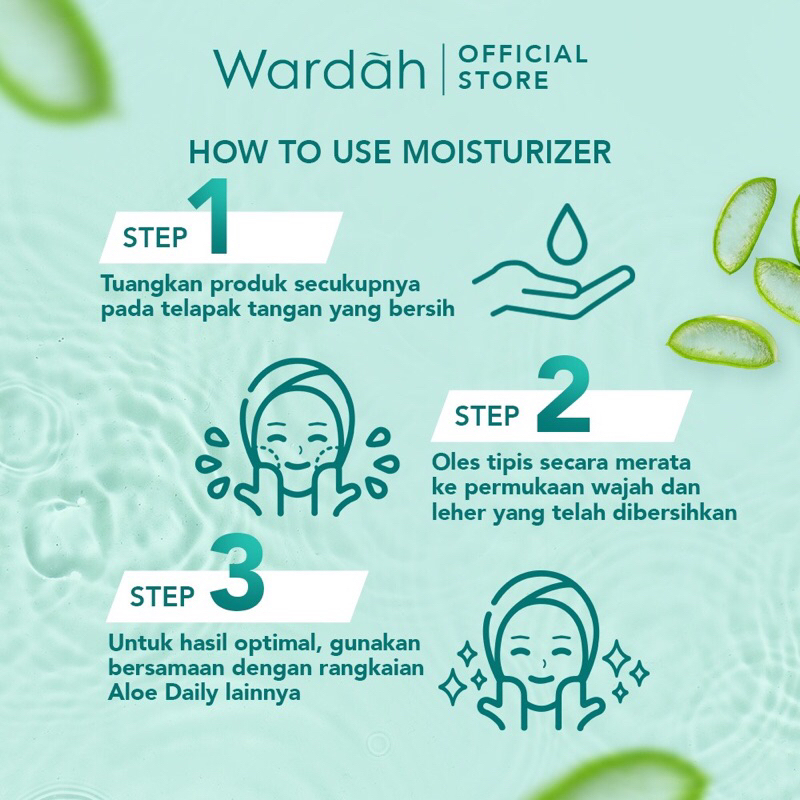 Wardah | OFFICIAL STORE

HOW TO USE MOISTURIZER

STEP 1

Tuangkan produk secukupnya pada telapak tangan yang bersih

STEP 2

Oles tipis secara merata ke permukaan wajah dan leher yang telah dibersihkan

STEP 3

Untuk hasil optimal, gunakan bersamaan dengan rangkaian Aloe Daily lainnya