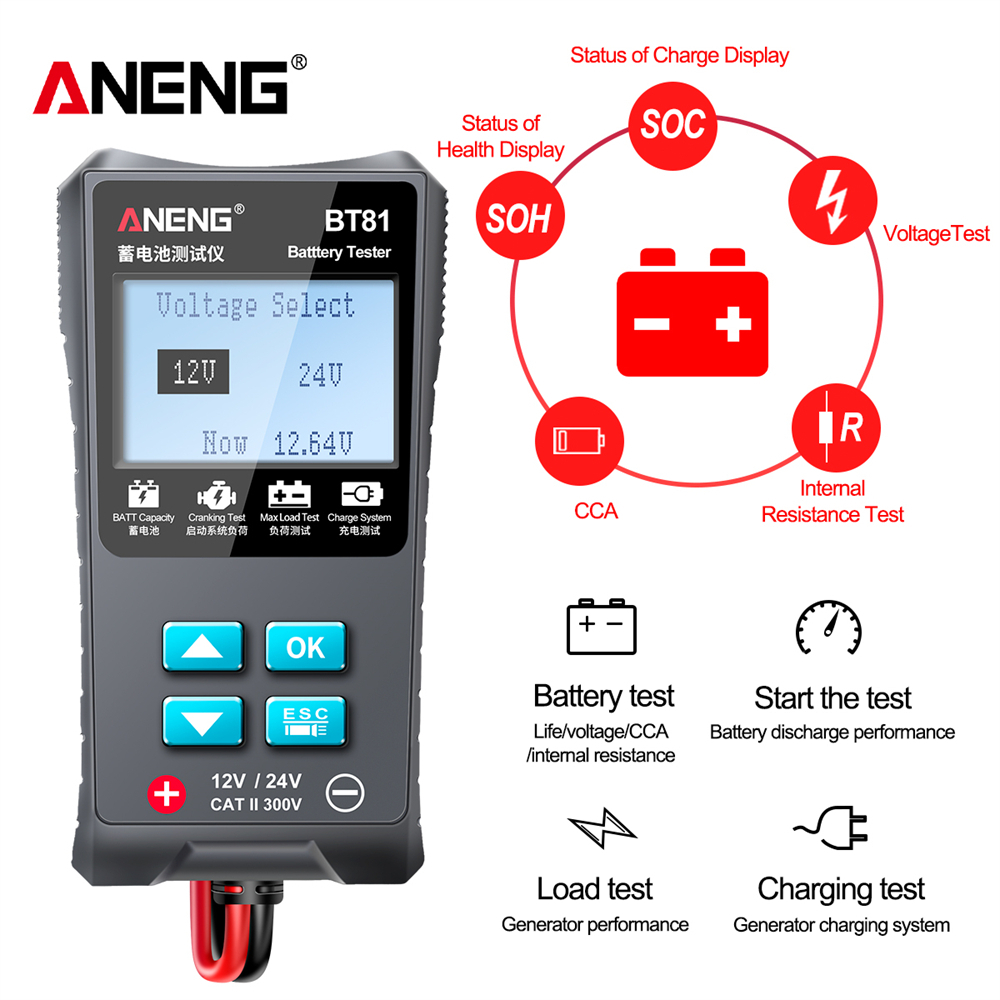 ANENG®

ANENG®
BT81
蓄电池测试仪
Battery Tester

Voltage Select
12V 24V
Now 12.64V

BATT Capacity
蓄电池
Cranking Test
启动系统负荷
Max Load Test
负荷测试
Charge System
充电测试

OK
ESC

12V / 24V
CAT II 300V

Status of Charge Display
SOC
Status of Health Display
SOH
VoltageTest
R
Internal Resistance Test
CCA

Battery test
Life/voltage/CCA /internal resistance

Start the test
Battery discharge performance

Load test
Generator performance

Charging test
Generator charging system