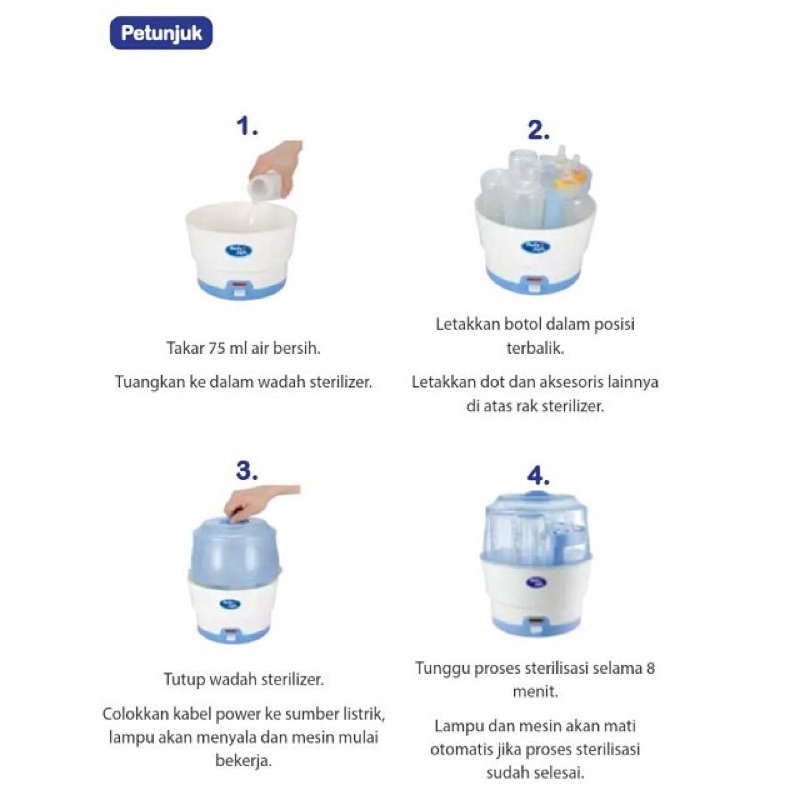 Petunjuk

1.

Takar 75 ml air bersih.

Tuangkan ke dalam wadah sterilizer.

2.

Letakkan botol dalam posisi terbalik.

Letakkan dot dan aksesoris lainnya di atas rak sterilizer.

3.

Tutup wadah sterilizer.

Colokkan kabel power ke sumber listrik, lampu akan menyala dan mesin mulai bekerja.

4.

Tunggu proses sterilisasi selama 8 menit.

Lampu dan mesin akan mati otomatis jika proses sterilisasi sudah selesai.