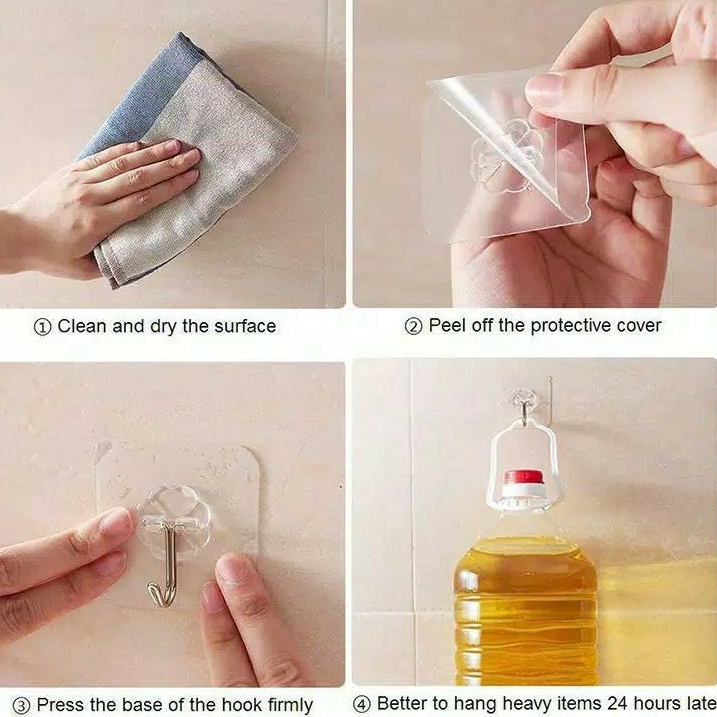 ① Clean and dry the surface

② Peel off the protective cover

③ Press the base of the hook firmly

④ Better to hang heavy items 24 hours late