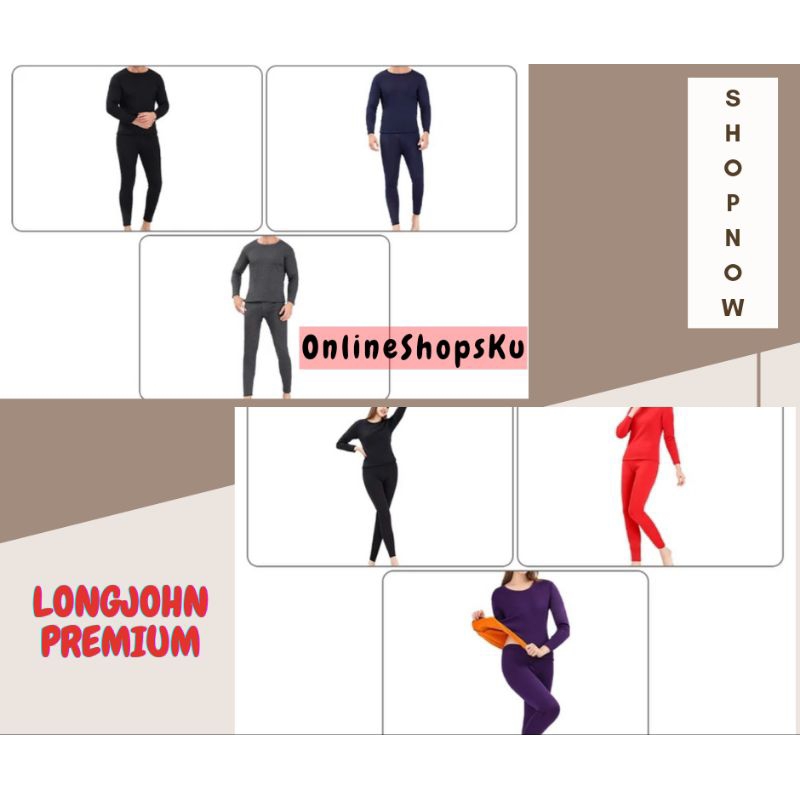 SHOP NOW

OnlineShopsKu

LONGJOHN PREMIUM