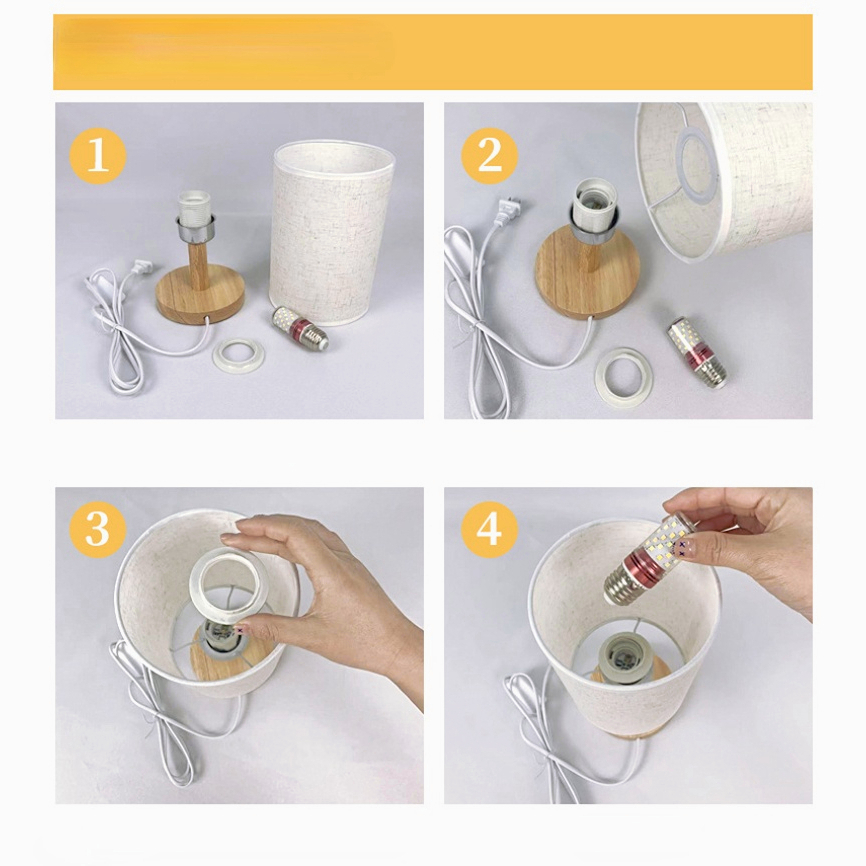 1

2

3

4